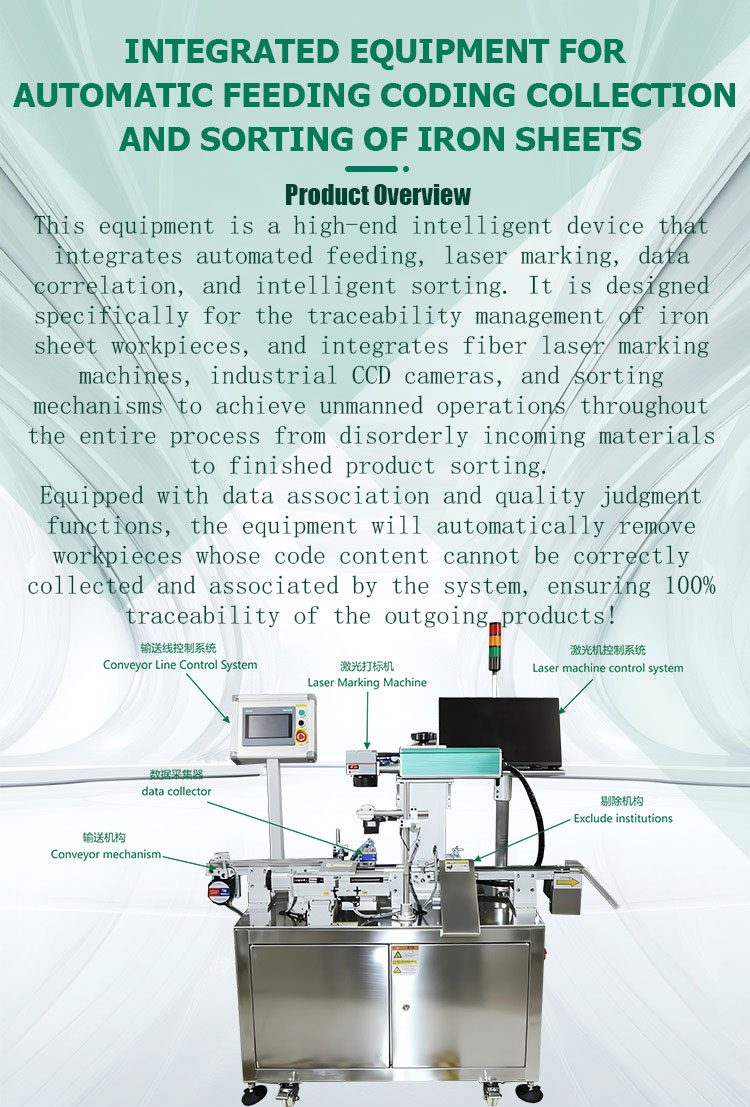 INTEGRATED EQUIPMENT FOR AUTOMATIC FEEDING CODING COLLECTION AND SORTING OF IRON SHEETS

Product Overview

This equipment is a high-end intelligent device that integrates automated feeding, laser marking, data correlation, and intelligent sorting. It is designed specifically for the traceability management of iron sheet workpieces, and integrates fiber laser marking machines, industrial CCD cameras, and sorting mechanisms to achieve unmanned operations throughout the entire process from disorderly incoming materials to finished product sorting.

Equipped with data association and quality judgment functions, the equipment will automatically remove workpieces whose code content cannot be correctly collected and associated by the system, ensuring 100% traceability of the outgoing products!

输送线控制系统
Conveyor Line Control System

激光打标机
Laser Marking Machine

激光机控制系统
Laser machine control system

数据采集器
data collector

剔除机构
Exclude institutions

输送机构
Conveyor mechanism